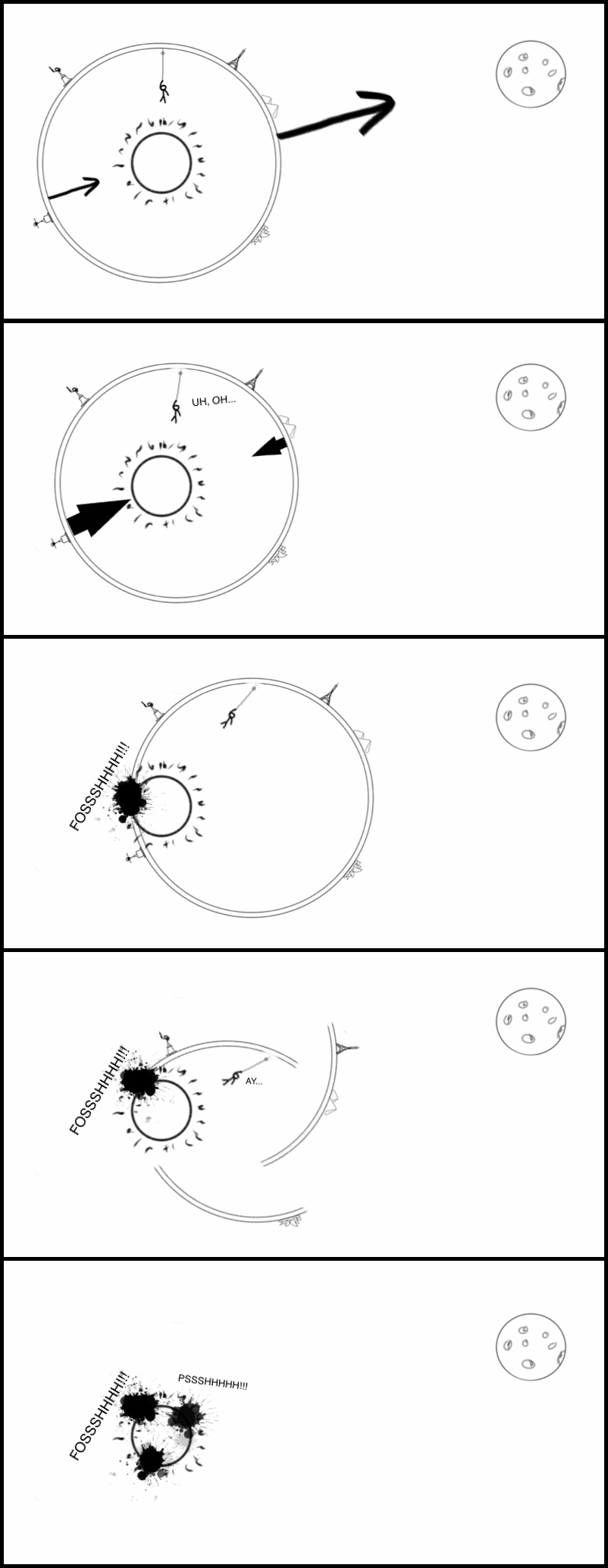 UH, OH...

FOSSSHHHH!!!

FOSSSHHHH!!!

AY...

FOSSSHHHH!!!

PSSSHHHHH!!!